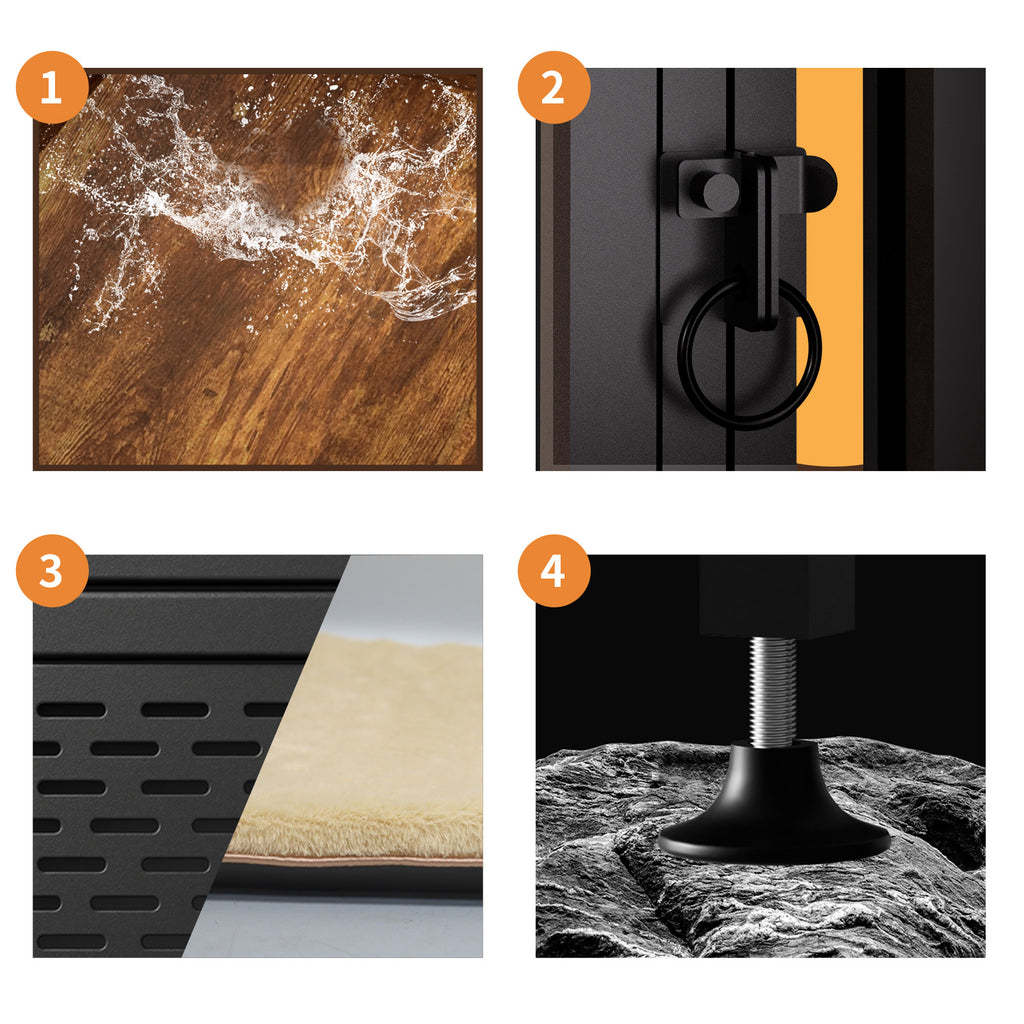 1

2

3

4