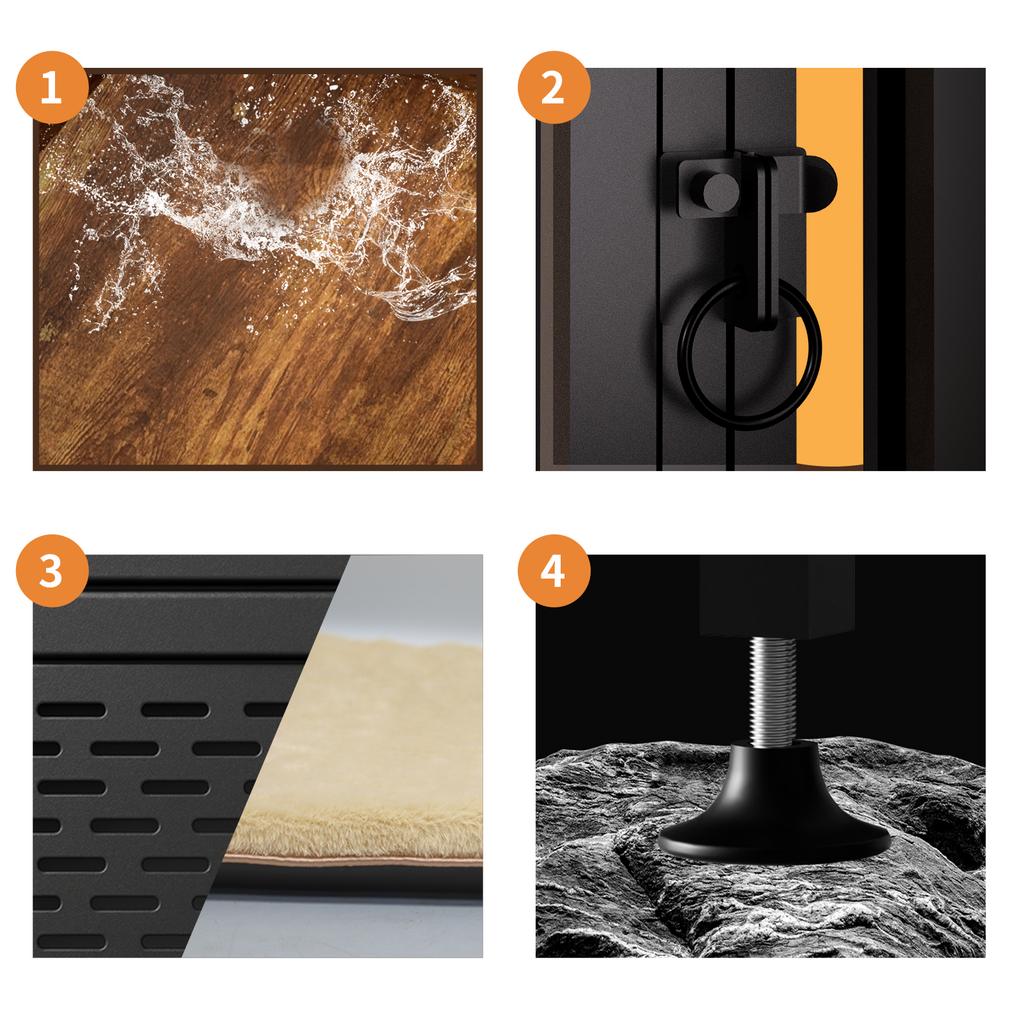 1

2

3

4